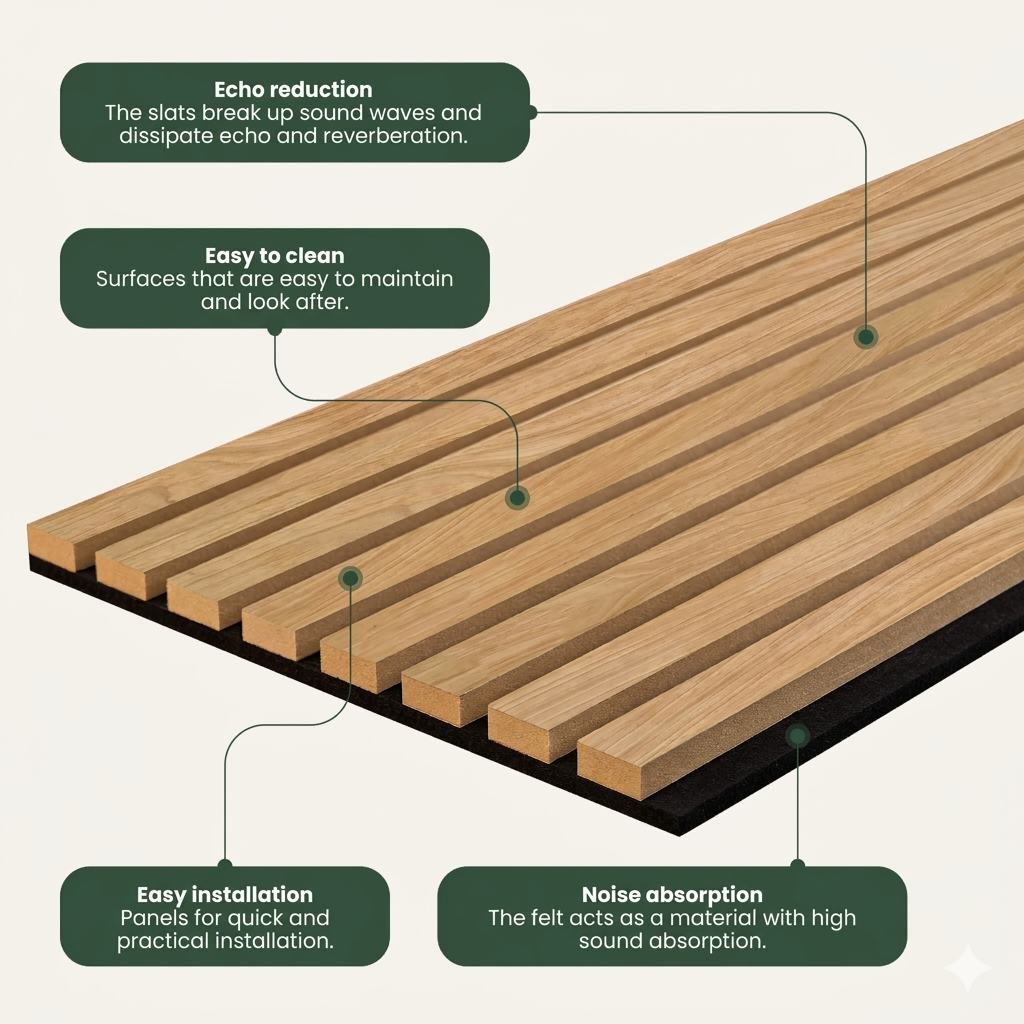 Echo reduction
The slats break up sound waves and dissipate echo and reverberation.

Easy to clean
Surfaces that are easy to maintain and look after.

Easy installation
Panels for quick and practical installation.

Noise absorption
The felt acts as a material with high sound absorption.