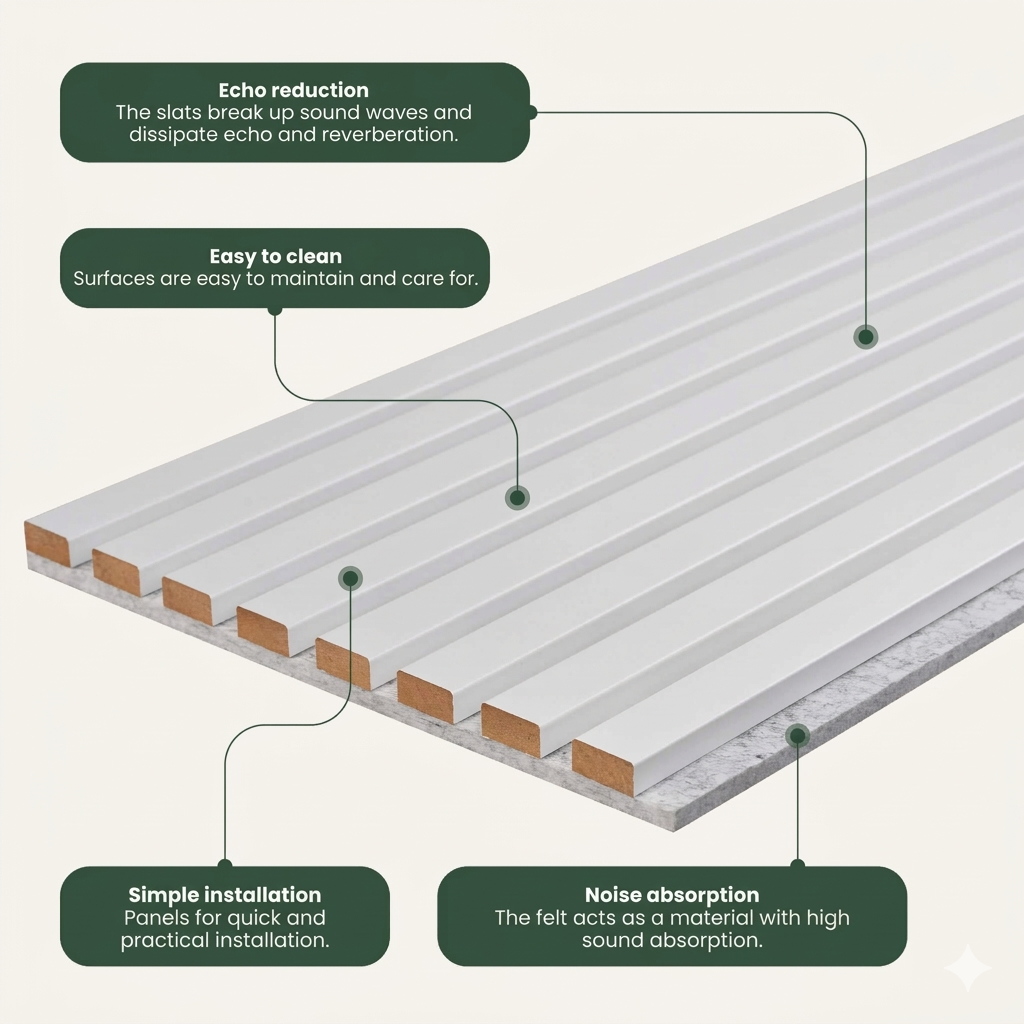 Echo reduction
The slats break up sound waves and dissipate echo and reverberation.

Easy to clean
Surfaces are easy to maintain and care for.

Simple installation
Panels for quick and practical installation.

Noise absorption
The felt acts as a material with high sound absorption.